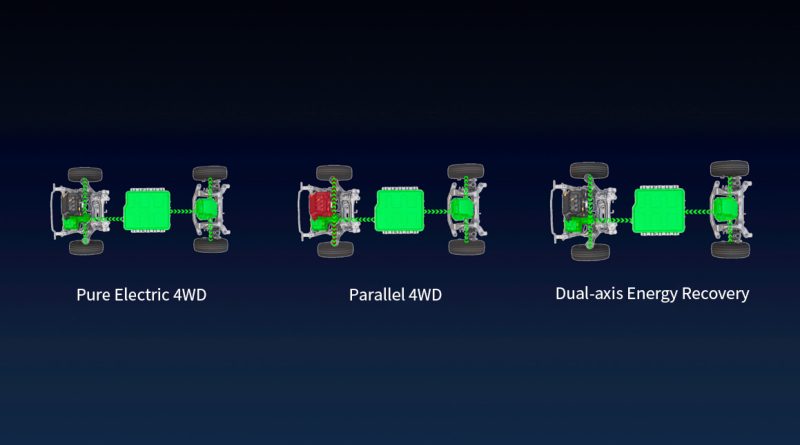 Pure Electric 4WD

Parallel 4WD

Dual-axis Energy Recovery